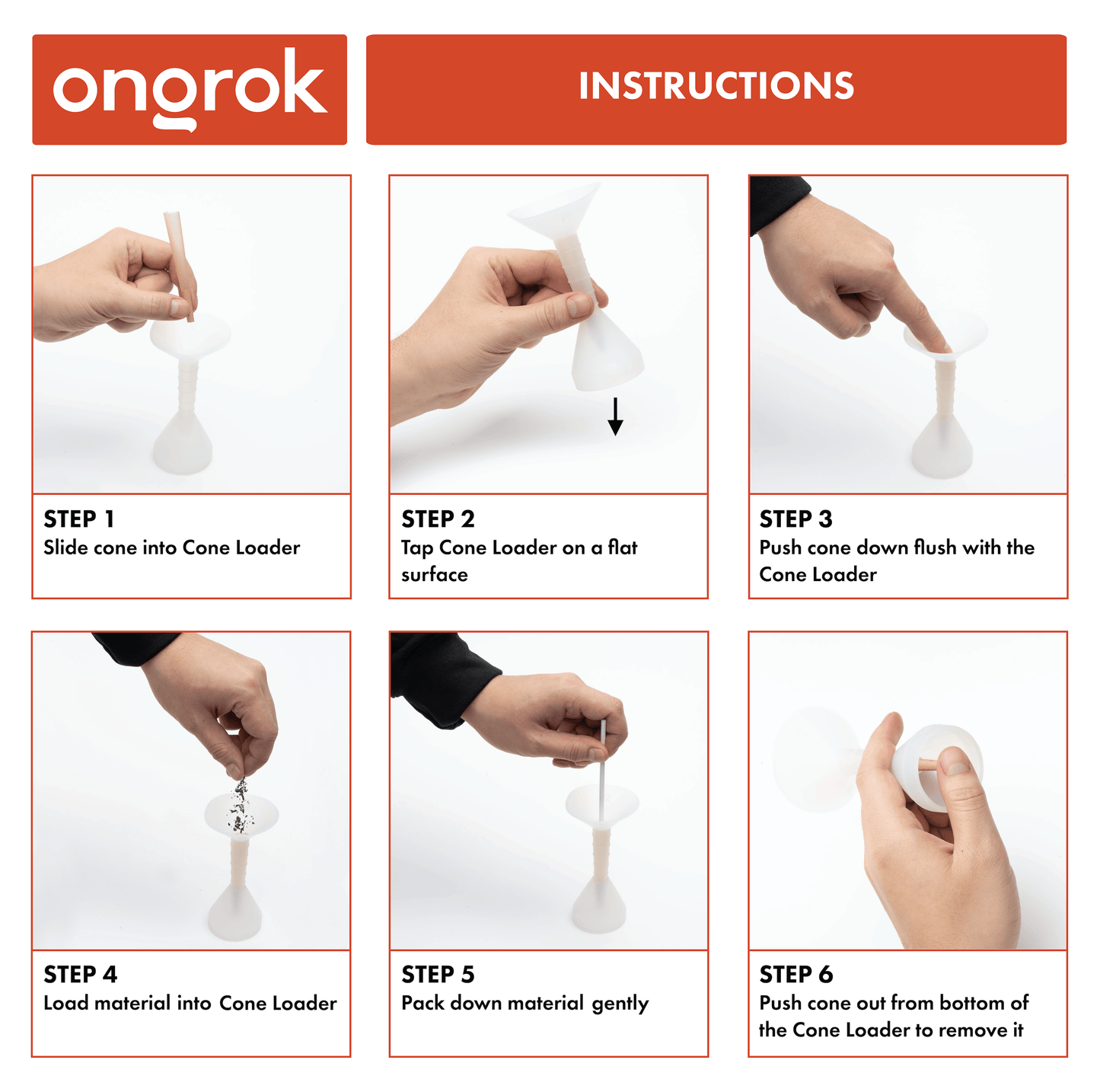 ongrok

INSTRUCTIONS

STEP 1
Slide cone into Cone Loader

STEP 2
Tap Cone Loader on a flat surface

STEP 3
Push cone down flush with the Cone Loader

STEP 4
Load material into Cone Loader

STEP 5
Pack down material gently

STEP 6
Push cone out from bottom of the Cone Loader to remove it