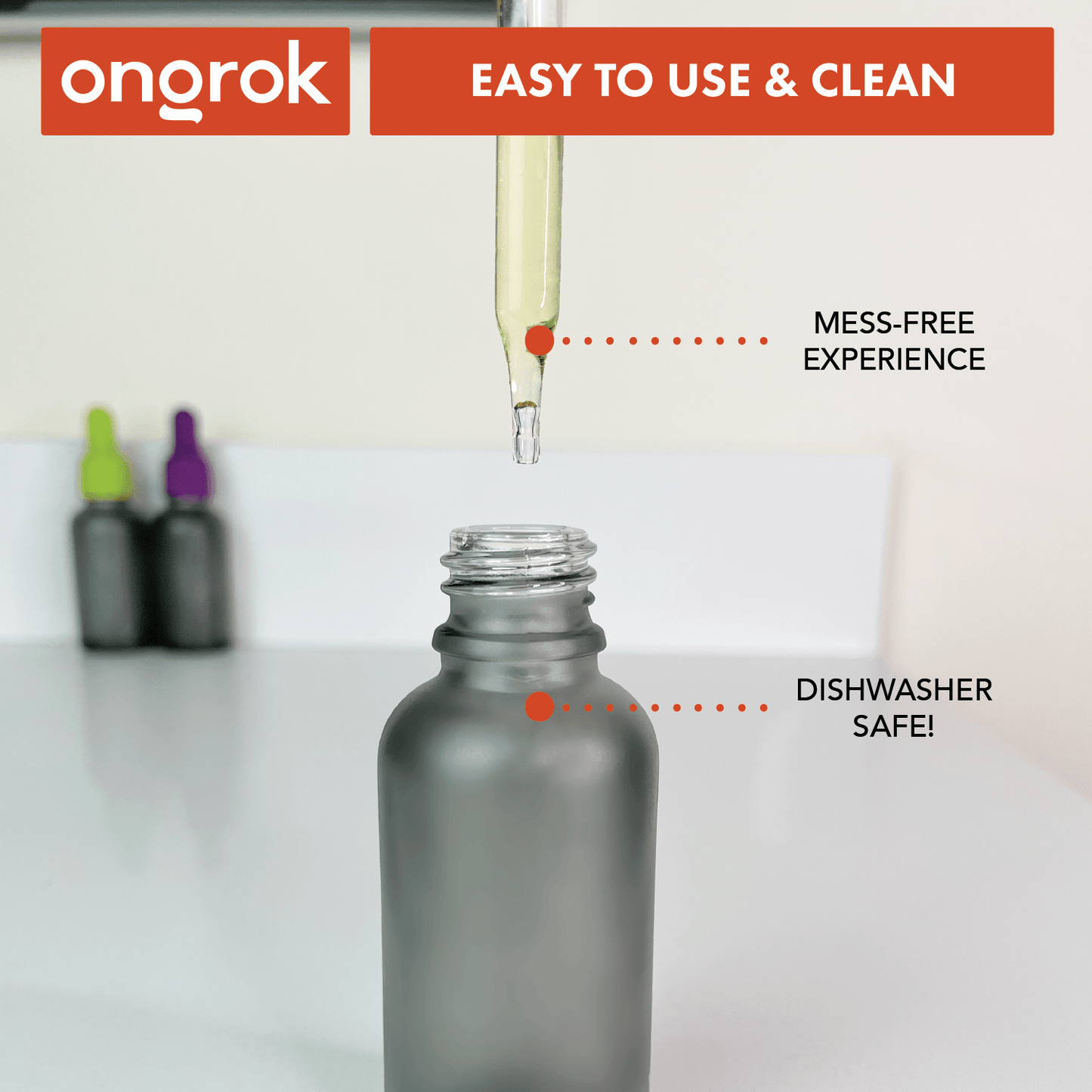 ongrok

EASY TO USE & CLEAN

MESS-FREE EXPERIENCE

DISHWASHER SAFE!