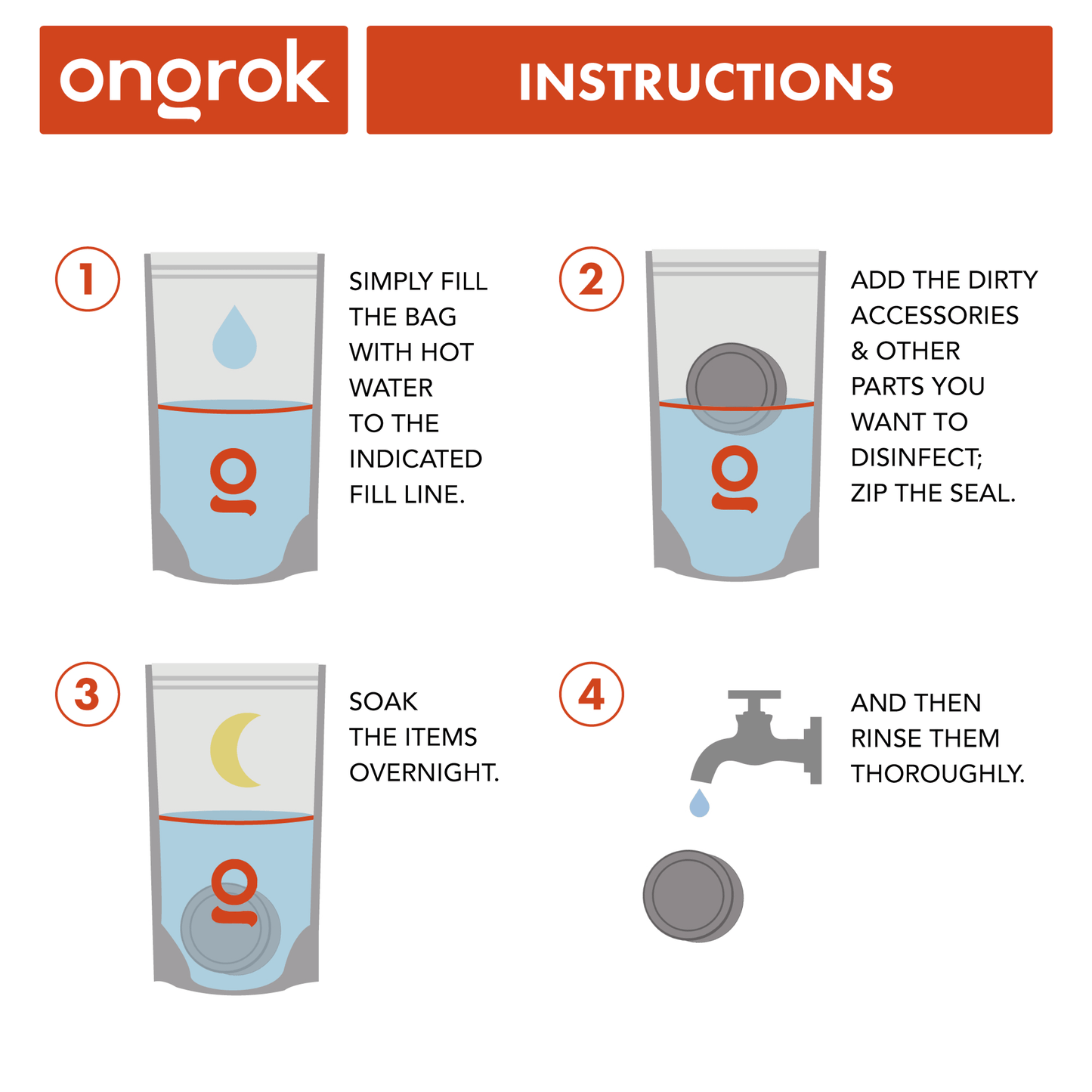 ongrok

INSTRUCTIONS

1

SIMPLY FILL THE BAG WITH HOT WATER TO THE INDICATED FILL LINE.

2

ADD THE DIRTY ACCESSORIES & OTHER PARTS YOU WANT TO DISINFECT; ZIP THE SEAL.

3

SOAK THE ITEMS OVERNIGHT.

4

AND THEN RINSE THEM THOROUGHLY.