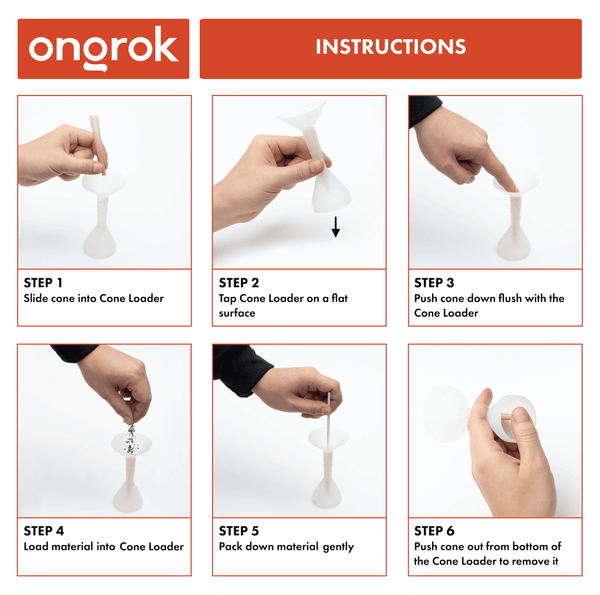 ongrok

INSTRUCTIONS

STEP 1
Slide cone into Cone Loader

STEP 2
Tap Cone Loader on a flat surface

STEP 3
Push cone down flush with the Cone Loader

STEP 4
Load material into Cone Loader

STEP 5
Pack down material gently

STEP 6
Push cone out from bottom of the Cone Loader to remove it