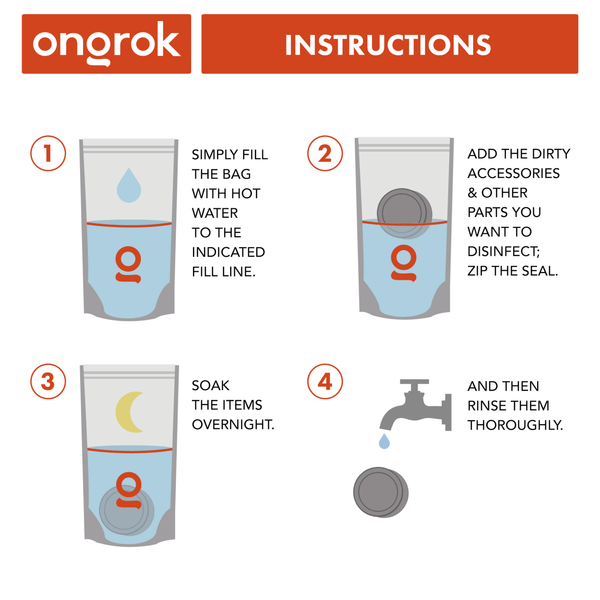 ongrok

INSTRUCTIONS

1

SIMPLY FILL THE BAG WITH HOT WATER TO THE INDICATED FILL LINE.

2

ADD THE DIRTY ACCESSORIES & OTHER PARTS YOU WANT TO DISINFECT; ZIP THE SEAL.

3

SOAK THE ITEMS OVERNIGHT.

4

AND THEN RINSE THEM THOROUGHLY.