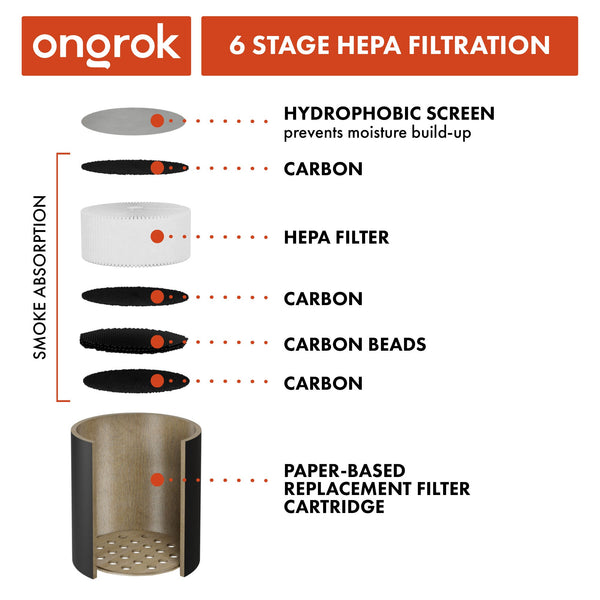 ongrok

6 STAGE HEPA FILTRATION

HYDROPHOBIC SCREEN
prevents moisture build-up

SMOKE ABSORPTION

CARBON

HEPA FILTER

CARBON

CARBON BEADS

CARBON

PAPER-BASED REPLACEMENT FILTER CARTRIDGE