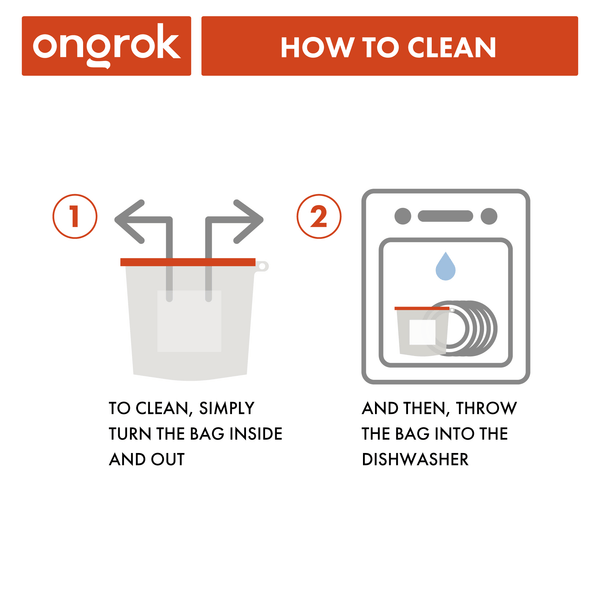 ongrok

HOW TO CLEAN

1

TO CLEAN, SIMPLY TURN THE BAG INSIDE AND OUT

2

AND THEN, THROW THE BAG INTO THE DISHWASHER