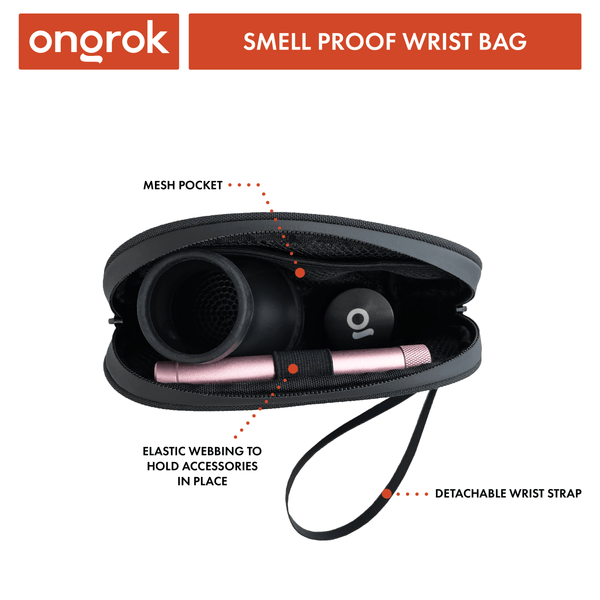 ongrok

SMELL PROOF WRIST BAG

MESH POCKET

ELASTIC WEBBING TO HOLD ACCESSORIES IN PLACE

DETACHABLE WRIST STRAP